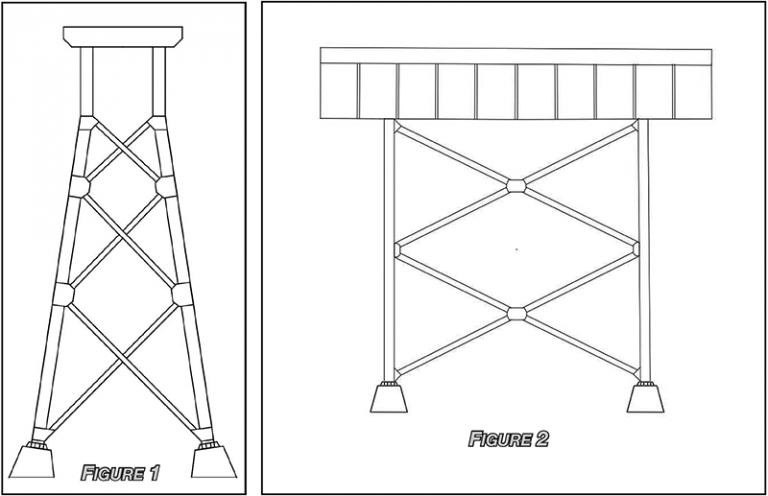 FIGURE 1

FIGURE 2